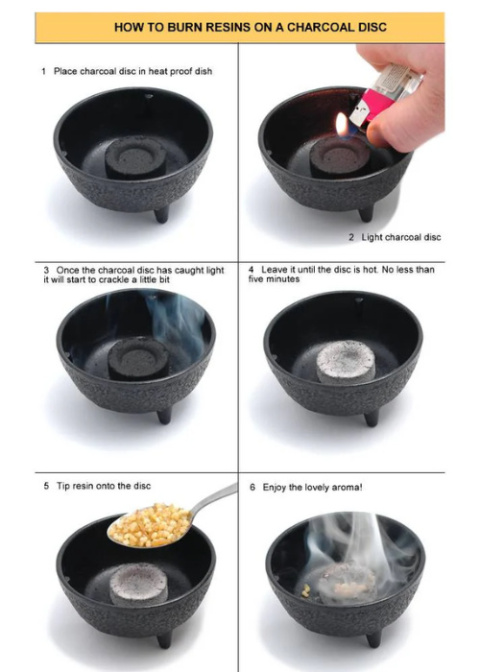 HOW TO BURN RESINS ON A CHARCOAL DISC

1 Place charcoal disc in heat proof dish

2 Light charcoal disc

3 Once the charcoal disc has caught light it will start to crackle a little bit

4 Leave it until the disc is hot. No less than five minutes

5 Tip resin onto the disc

6 Enjoy the lovely aroma!